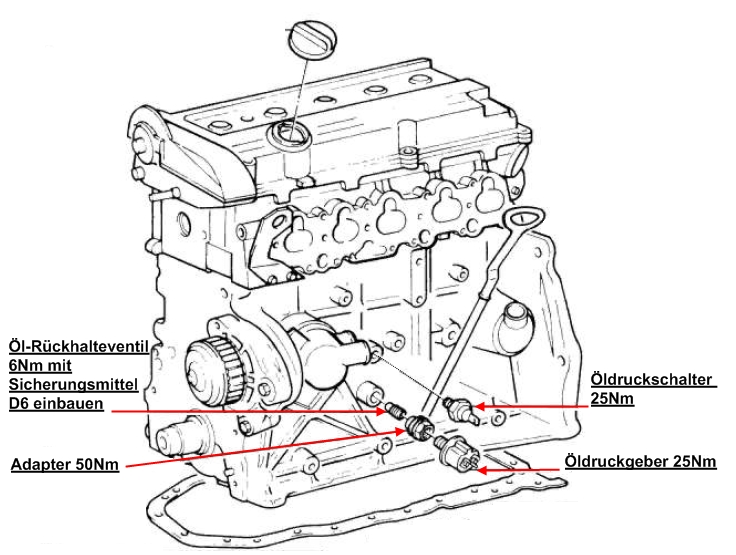 Öl-Rückhalteventil 6Nm mit Sicherungsmittel D6 einbauen

Adapter 50Nm

Öldruckschalter 25Nm

Öldruckgeber 25Nm