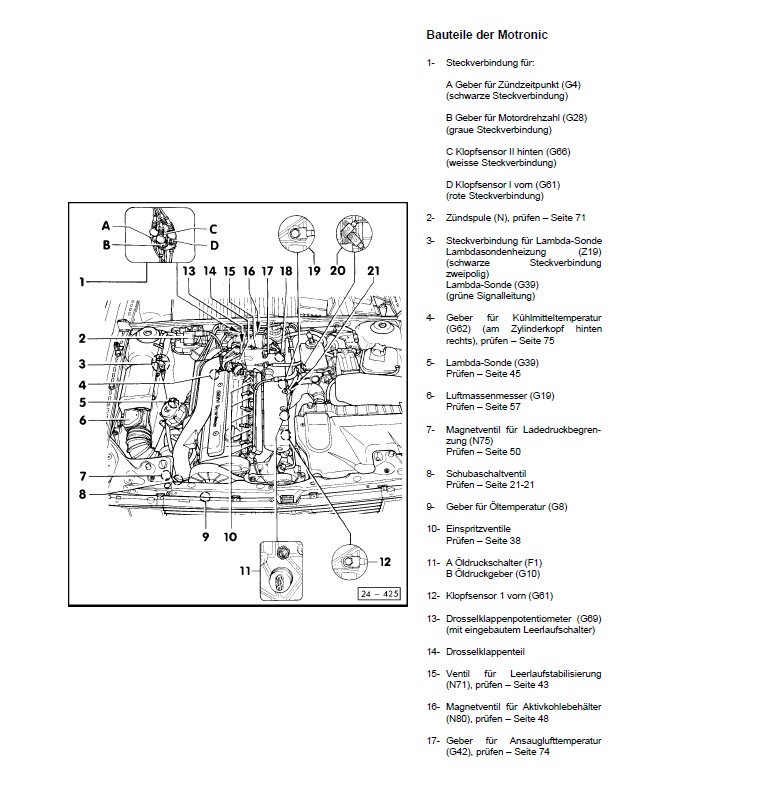 A
B
C
D
1
13 14 15 16 17 18 19 20 21
2
3
4
5
6
7
8
9 10
11
12
24 – 425

Bauteile der Motronic

1- Steckverbindung für:

A Geber für Zündzeitpunkt (G4) (schwarze Steckverbindung)

B Geber für Motordrehzahl (G28) (graue Steckverbindung)

C Klopfsensor II hinten (G66) (weisse Steckverbindung)

D Klopfsensor I vorn (G61) (rote Steckverbindung)

2- Zündspule (N), prüfen – Seite 71

3- Steckverbindung für Lambda-Sonde Lambdasondenheizung (Z19) (schwarze Steckverbindung zweipolig) Lambda-Sonde (G39) (grüne Signalleitung)

4- Geber für Kühlmitteltemperatur (G62) (am Zylinderkopf hinten rechts), prüfen – Seite 75

5- Lambda-Sonde (G39) Prüfen – Seite 45

6- Luftmassenmesser (G19) Prüfen – Seite 57

7- Magnetventil für Ladedruckbegrenzung (N75) Prüfen – Seite 50

8- Schubaschaltventil Prüfen – Seite 21-21

9- Geber für Öltemperatur (G8)

10- Einspritzventile Prüfen – Seite 38

11- A Öldruckschalter (F1) B Öldruckgeber (G10)

12- Klopfsensor 1 vorn (G61)

13- Drosselklappenpotentiometer (G69) (mit eingebautem Leerlaufschalter)

14- Drosselklappenteil

15- Ventil für Leerlaufstabilisierung (N71), prüfen – Seite 43

16- Magnetventil für Aktivkohlebehälter (N80), prüfen – Seite 48

17- Geber für Ansauglufttemperatur (G42), prüfen – Seite 74