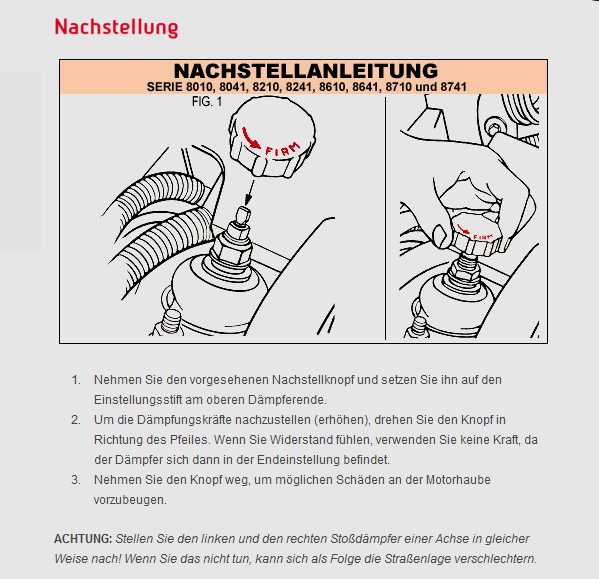 Nachstellung

NACHSTELLANLEITUNG
SERIE 8010, 8041, 8210, 8241, 8610, 8641, 8710 und 8741

FIG. 1

FIRM

FIRM

1. Nehmen Sie den vorgesehenen Nachstellknopf und setzen Sie ihn auf den Einstellungsstift am oberen Dämpferende.
2. Um die Dämpfungskräfte nachzustellen (erhöhen), drehen Sie den Knopf in Richtung des Pfeiles. Wenn Sie Widerstand fühlen, verwenden Sie keine Kraft, da der Dämpfer sich dann in der Endeinstellung befindet.
3. Nehmen Sie den Knopf weg, um möglichen Schäden an der Motorhaube vorzubeugen.

ACHTUNG: Stellen Sie den linken und den rechten Stoßdämpfer einer Achse in gleicher Weise nach! Wenn Sie das nicht tun, kann sich als Folge die Straßenlage verschlechtern.