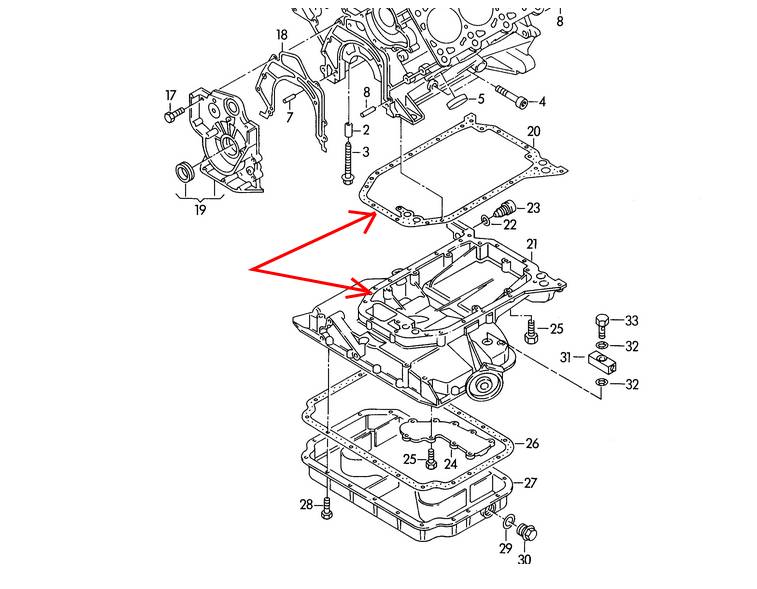 8
18
17
7
8
5
4
2
3
20
19
23
22
21
25
33
32
31
32
26
25
24
27
28
29
30