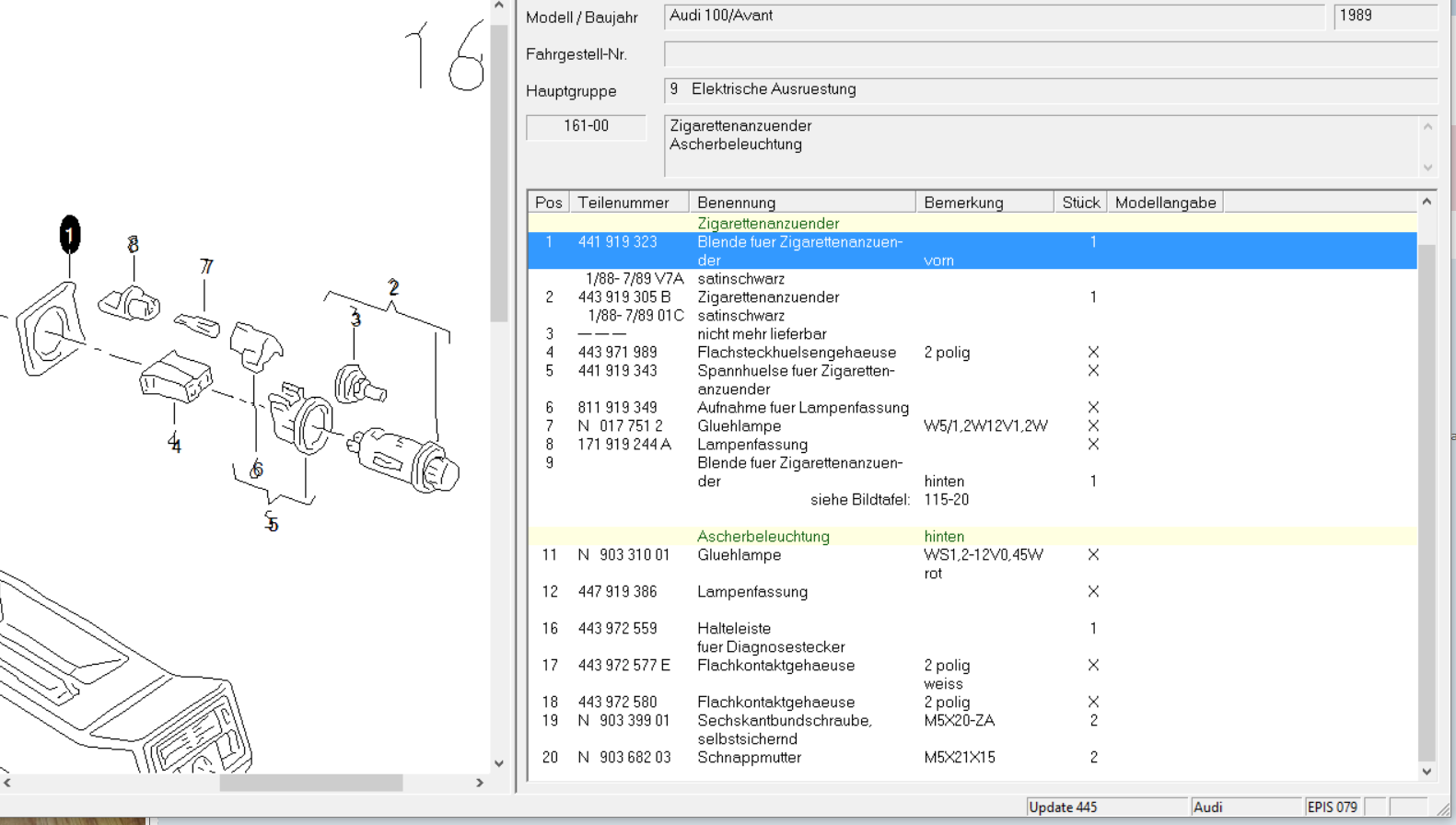 16

1
8
7
2
3
4
6
5

Modell / Baujahr
Audi 100/Avant
1989
Fahrgestell-Nr.
Hauptgruppe
9 Elektrische Ausruestung
161-00
Zigarettenanzuender
Ascherbeleuchtung

| Pos | Teilenummer | Benennung | Bemerkung | Stück | Modellangabe |
|---|---|---|---|---|---|
| | | Zigarettenanzuender | | | |
| 1 | 441 919 323 | Blende fuer Zigarettenanzuender | vorn | 1 | |
| | 1/88- 7/89 V7A | satinschwarz | | | |
| 2 | 443 919 305 B | Zigarettenanzuender | | 1 | |
| | 1/88- 7/89 01C | satinschwarz | | | |
| 3 | ——— | nicht mehr lieferbar | | | |
| 4 | 443 971 989 | Flachsteckhuelsengehaeuse | 2 polig | X | |
| 5 | 441 919 343 | Spannhuelse fuer Zigarettenanzuender | | X | |
| 6 | 811 919 349 | Aufnahme fuer Lampenfassung | | X | |
| 7 | N 017 751 2 | Gluehlampe | W5/1,2W12V1,2W | X | |
| 8 | 171 919 244 A | Lampenfassung | | X | |
| 9 | | Blende fuer Zigarettenanzuender | hinten | 1 | |
| | | siehe Bildtafel: | 115-20 | | |
| | | Ascherbeleuchtung | hinten | | |
| 11 | N 903 310 01 | Gluehlampe | WS1,2-12V0,45W rot | X | |
| 12 | 447 919 386 | Lampenfassung | | X | |
| 16 | 443 972 559 | Halteleiste fuer Diagnosestecker | | 1 | |
| 17 | 443 972 577 E | Flachkontaktgehaeuse | 2 polig weiss | X | |
| 18 | 443 972 580 | Flachkontaktgehaeuse | 2 polig | X | |
| 19 | N 903 399 01 | Sechskantbundschraube, selbstsichernd | M5X20-ZA | 2 | |
| 20 | N 903 682 03 | Schnappmutter | M5X21X15 | 2 | |

Update 445
Audi
EPIS 079