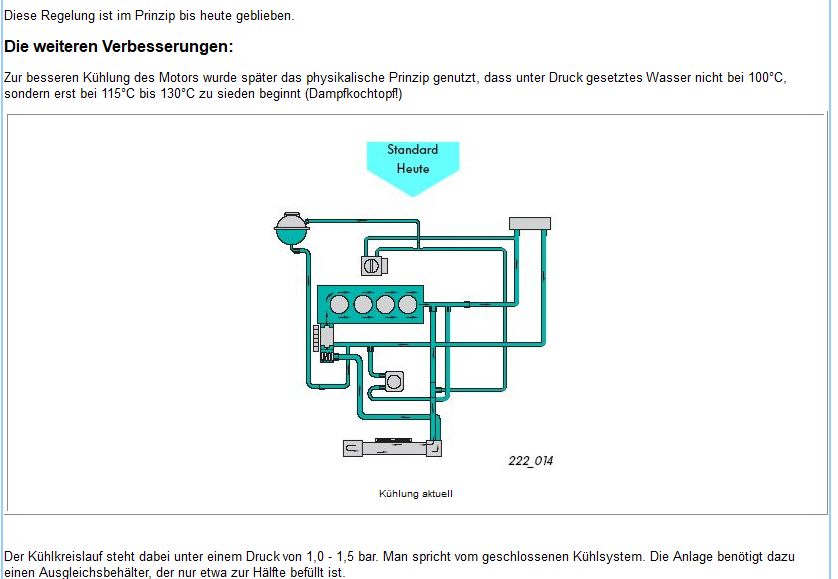 Diese Regelung ist im Prinzip bis heute geblieben.

Die weiteren Verbesserungen:

Zur besseren Kühlung des Motors wurde später das physikalische Prinzip genutzt, dass unter Druck gesetztes Wasser nicht bei 100°C, sondern erst bei 115°C bis 130°C zu sieden beginnt (Dampfkochtopf!)

Standard Heute

222_014

Kühlung aktuell

Der Kühlkreislauf steht dabei unter einem Druck von 1,0 - 1,5 bar. Man spricht vom geschlossenen Kühlsystem. Die Anlage benötigt dazu einen Ausgleichsbehälter, der nur etwa zur Hälfte befüllt ist.