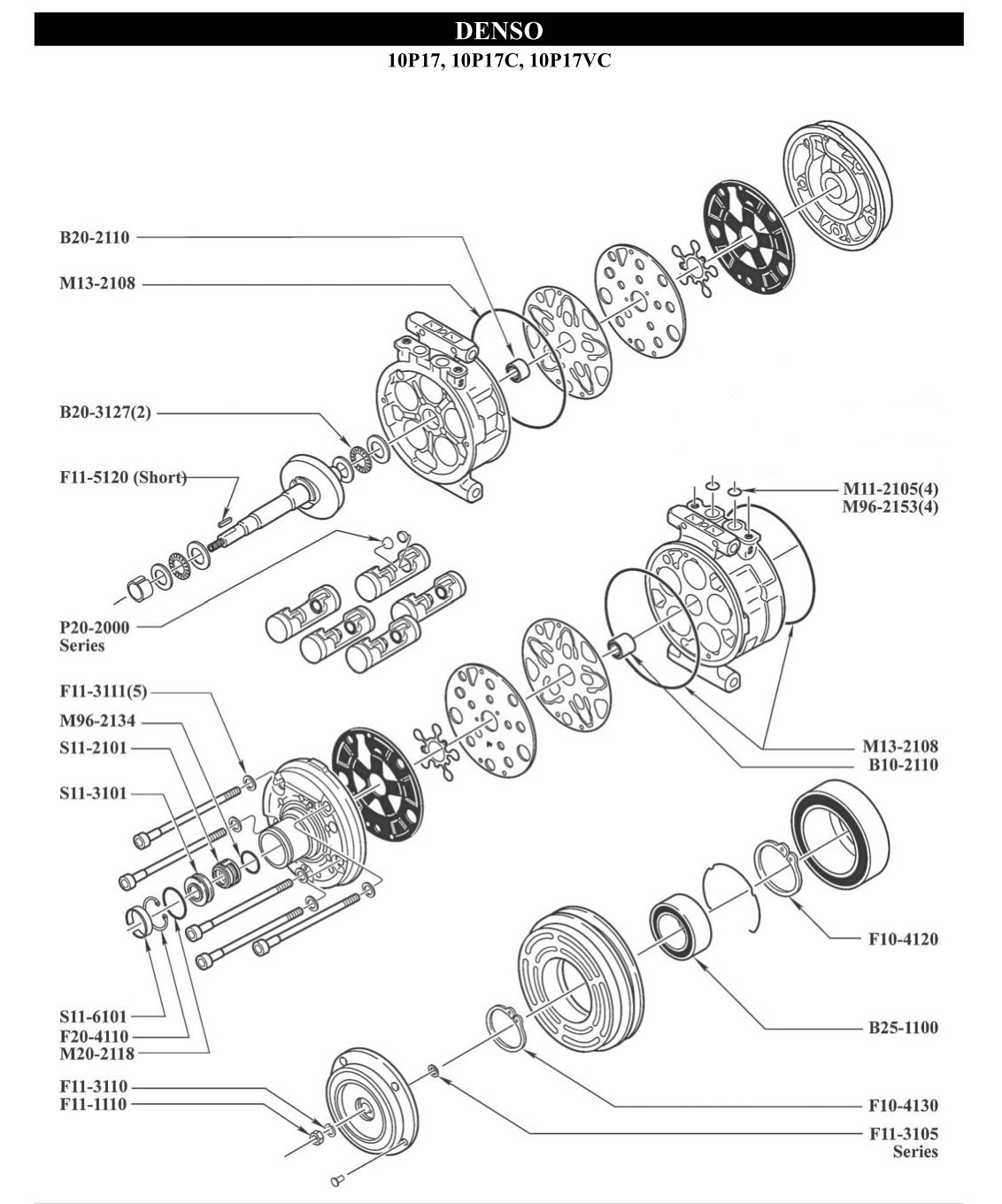 DENSO

10P17, 10P17C, 10P17VC

B20-2110
M13-2108
B20-3127(2)
F11-5120 (Short)
P20-2000 Series
F11-3111(5)
M96-2134
S11-2101
S11-3101
S11-6101
F20-4110
M20-2118
F11-3110
F11-1110

M11-2105(4)
M96-2153(4)
M13-2108
B10-2110
F10-4120
B25-1100
F10-4130
F11-3105 Series